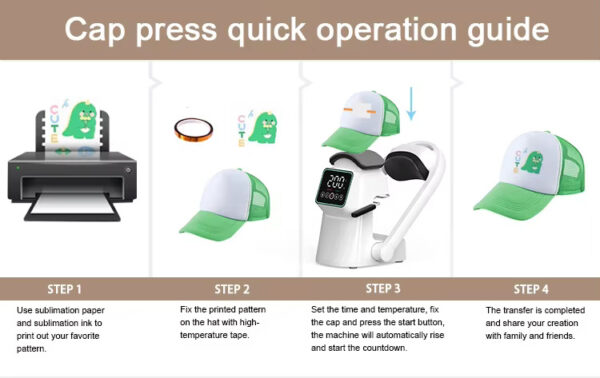 Cap press quick operation guide

CUTE

CUTE

200

CUTE

STEP 1

Use sublimation paper and sublimation ink to print out your favorite pattern.

STEP 2

Fix the printed pattern on the hat with high-temperature tape.

STEP 3

Set the time and temperature, fix the cap and press the start button, the machine will automatically rise and start the countdown.

STEP 4

The transfer is completed and share your creation with family and friends.