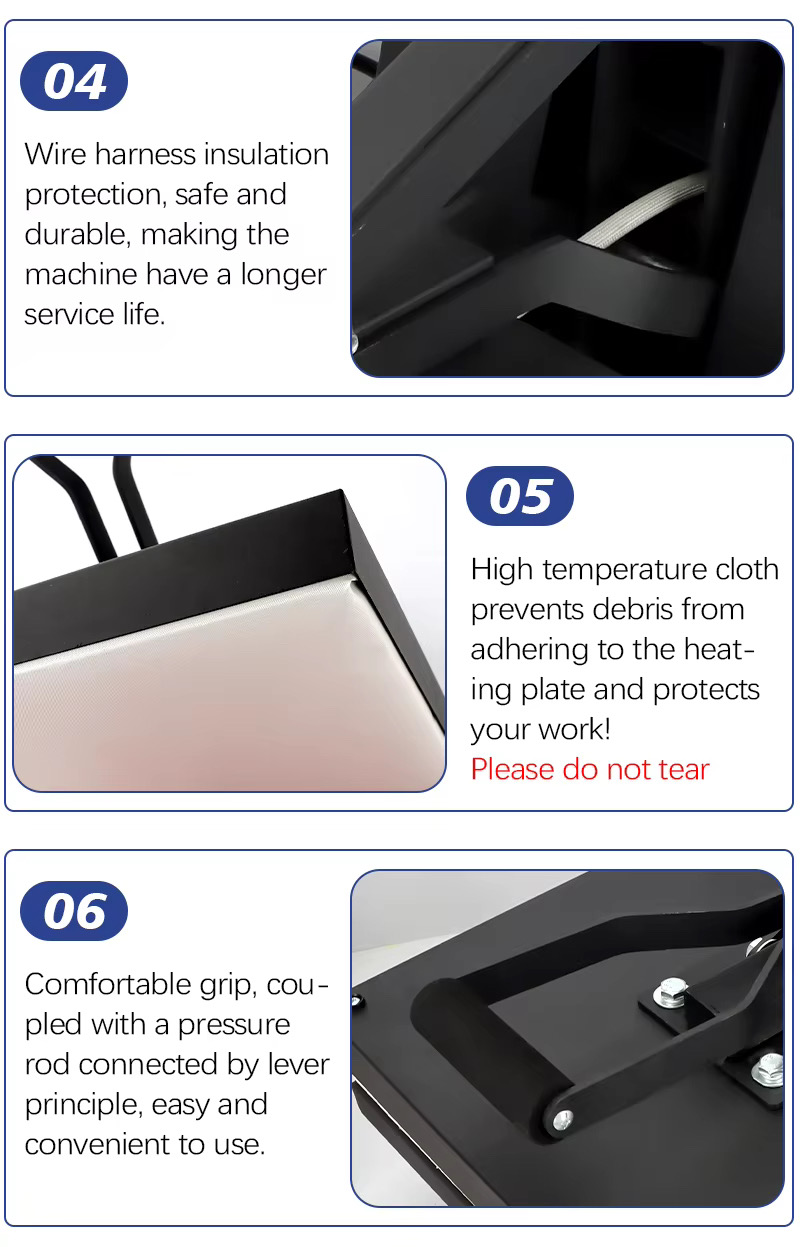 04

Wire harness insulation protection, safe and durable, making the machine have a longer service life.

05

High temperature cloth prevents debris from adhering to the heating plate and protects your work!
Please do not tear

06

Comfortable grip, coupled with a pressure rod connected by lever principle, easy and convenient to use.